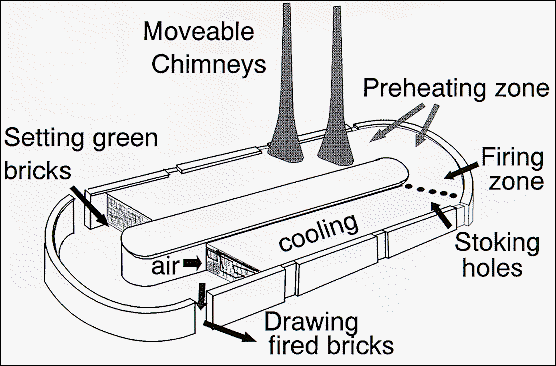 Moveable Chimneys

Preheating zone

Setting green bricks

Firing zone

cooling

Stoking holes

air

Drawing fired bricks