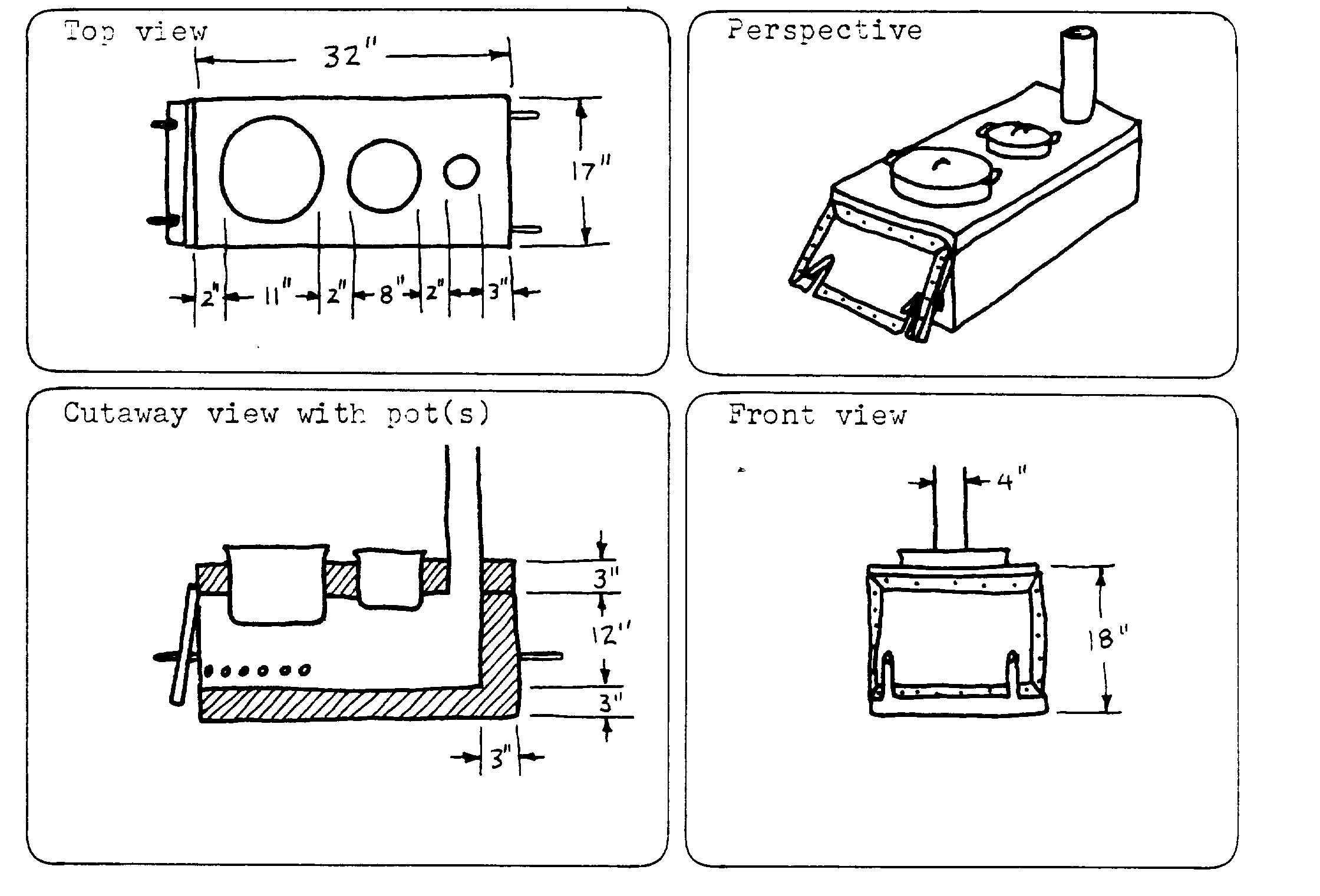 Top view

32"

17"

2" 11" 2" 8" 2" 3"

Perspective

Cutaway view with pot(s)

3"

12"

3"

3"

Front view

4"

18"