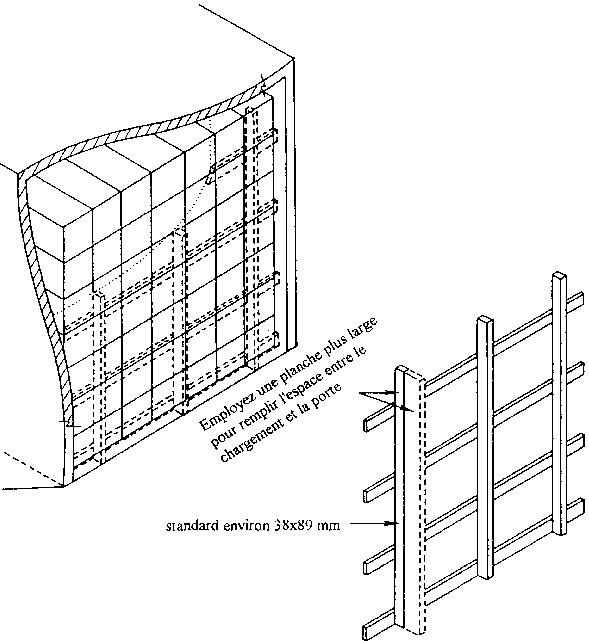 Employez une planche plus large pour remplir l'espace entre le chargement et la porte

standard environ 38x89 mm