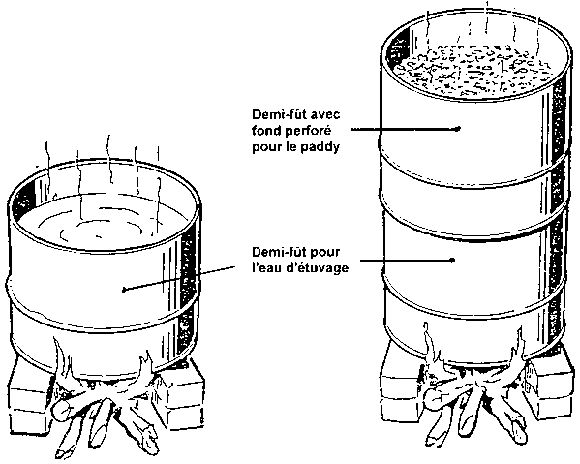 Demi-fût avec fond perforé pour le paddy

Demi-fût pour l'eau d'étuvage