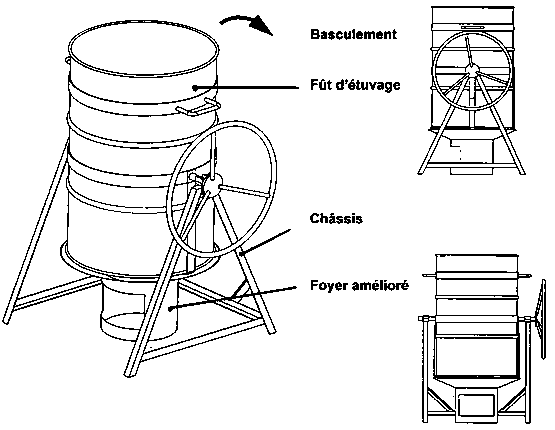 Basculement

Fût d'étuvage

Châssis

Foyer amélioré